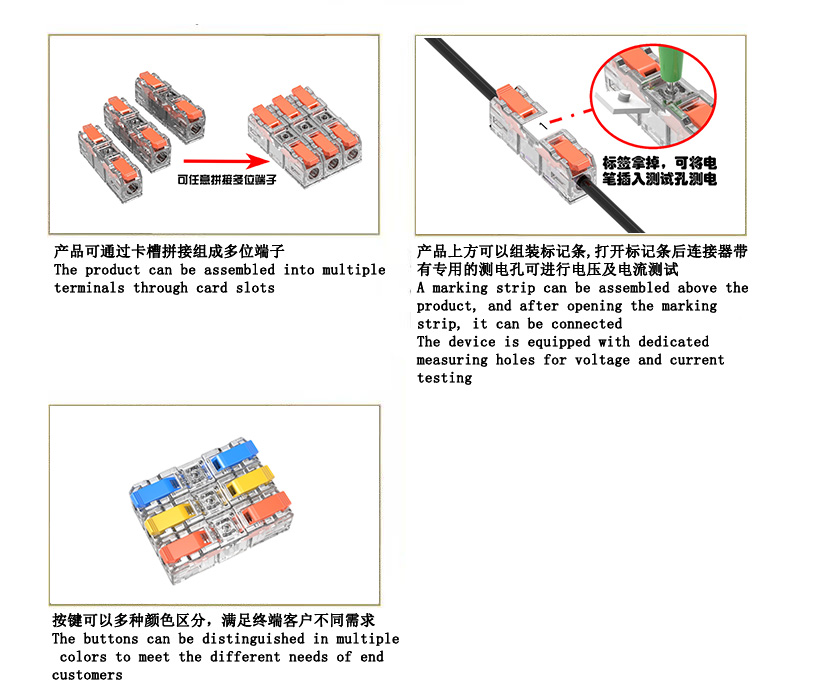 可任意拼接多位端子

产品可通过卡槽拼接组成多位端子
The product can be assembled into multiple terminals through card slots

1

标签拿掉，可将电笔插入测试孔测电

产品上方可以组装标记条,打开标记条后连接器带有专用的测电孔可进行电压及电流测试
A marking strip can be assembled above the product, and after opening the marking strip, it can be connected
The device is equipped with dedicated measuring holes for voltage and current testing

按键可以多种颜色区分，满足终端客户不同需求
The buttons can be distinguished in multiple colors to meet the different needs of end customers