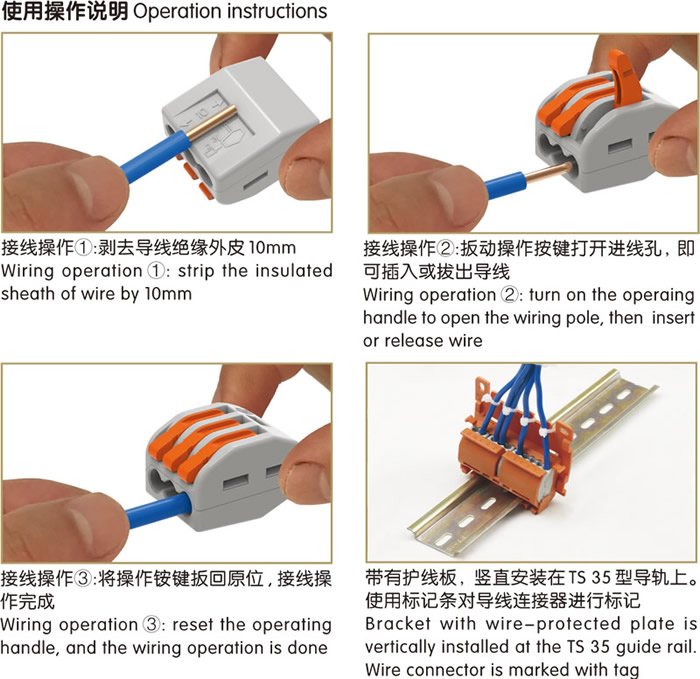 使用操作说明 Operation instructions

接线操作①:剥去导线绝缘外皮 10mm
Wiring operation ①: strip the insulated sheath of wire by 10mm

接线操作②:扳动操作按键打开进线孔，即可插入或拔出导线
Wiring operation ②: turn on the operaing handle to open the wiring pole, then insert or release wire

接线操作③:将操作铵键扳回原位，接线操作完成
Wiring operation ③: reset the operating handle, and the wiring operation is done

带有护线板，竖直安装在 TS 35 型导轨上。使用标记条对导线连接器进行标记
Bracket with wire-protected plate is vertically installed at the TS 35 guide rail. Wire connector is marked with tag