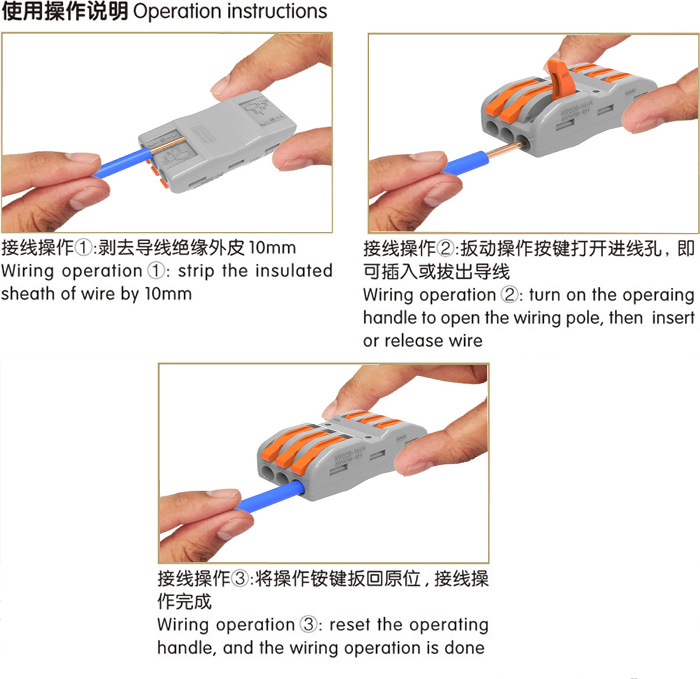 使用操作说明 Operation instructions

接线操作①:剥去导线绝缘外皮 10mm
Wiring operation ①: strip the insulated sheath of wire by 10mm

接线操作②:扳动操作按键打开进线孔，即可插入或拔出导线
Wiring operation ②: turn on the operaing handle to open the wiring pole, then insert or release wire

接线操作③:将操作铵键扳回原位，接线操作完成
Wiring operation ③: reset the operating handle, and the wiring operation is done