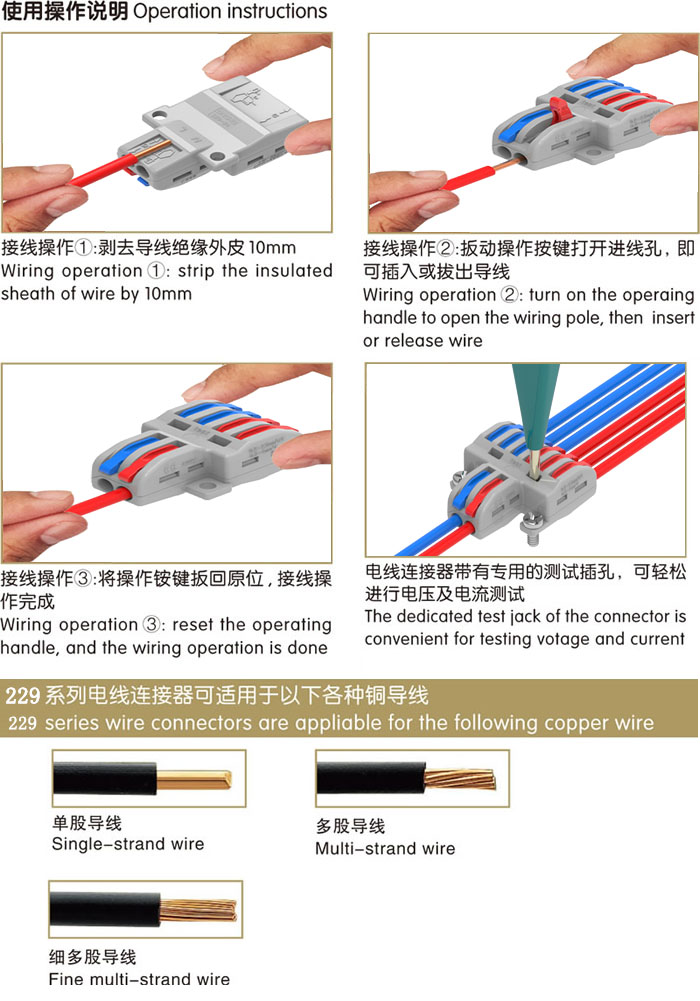 使用操作说明 Operation instructions

接线操作①:剥去导线绝缘外皮 10mm
Wiring operation ①: strip the insulated sheath of wire by 10mm

接线操作②:扳动操作按键打开进线孔，即可插入或拔出导线
Wiring operation ②: turn on the operaing handle to open the wiring pole, then insert or release wire

接线操作③:将操作铵键扳回原位，接线操作完成
Wiring operation ③: reset the operating handle, and the wiring operation is done

电线连接器带有专用的测试插孔，可轻松进行电压及电流测试
The dedicated test jack of the connector is convenient for testing votage and current

229 系列电线连接器可适用于以下各种铜导线
229 series wire connectors are appliable for the following copper wire

单股导线
Single-strand wire

多股导线
Multi-strand wire

细多股导线
Fine multi-strand wire